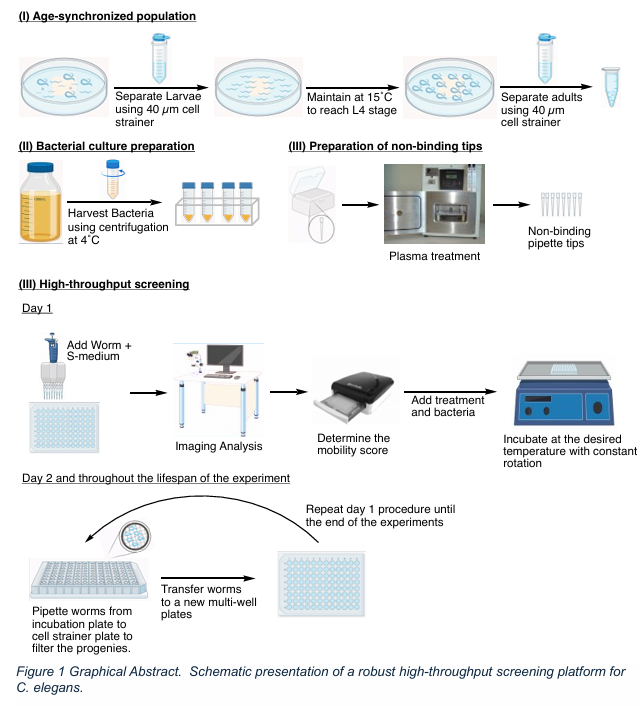 (I) Age-synchronized population

Separate Larvae using 40 $\mu$m cell strainer

Maintain at 15˚C to reach L4 stage

Separate adults using 40 $\mu$m cell strainer

(II) Bacterial culture preparation

Harvest Bacteria using centrifugation at 4˚C

(III) Preparation of non-binding tips

Plasma treatment

Non-binding pipette tips

(III) High-throughput screening

Day 1

Add Worm + S-medium

Imaging Analysis

Determine the mobility score

Add treatment and bacteria

Incubate at the desired temperature with constant rotation

Day 2 and throughout the lifespan of the experiment

Repeat day 1 procedure until the end of the experiments

Pipette worms from incubation plate to cell strainer plate to filter the progenies.

Transfer worms to a new multi-well plates

Figure 1 Graphical Abstract. Schematic presentation of a robust high-throughput screening platform for C. elegans.